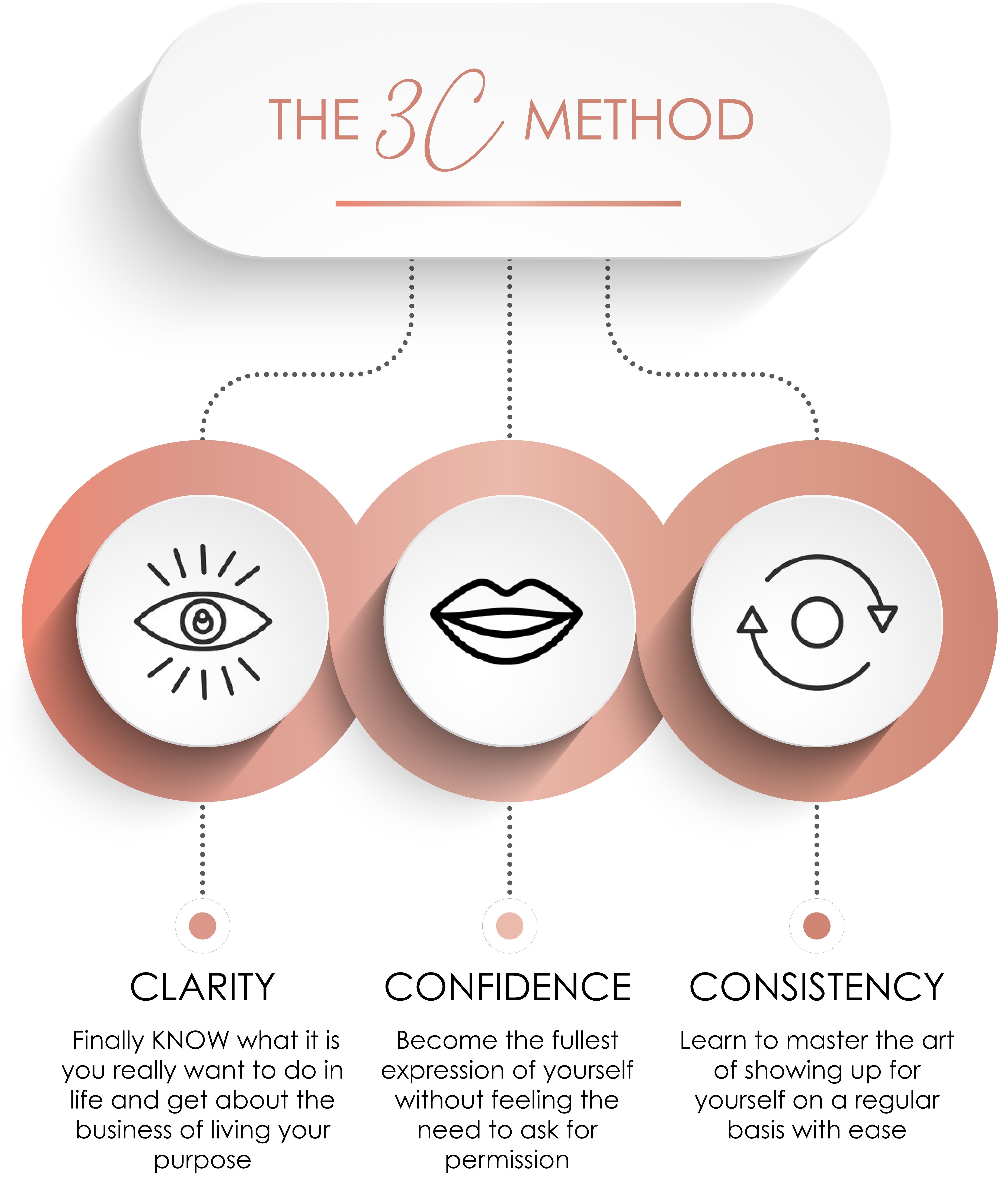 THE 3C METHOD

CLARITY

Finally KNOW what it is you really want to do in life and get about the business of living your purpose

CONFIDENCE

Become the fullest expression of yourself without feeling the need to ask for permission

CONSISTENCY

Learn to master the art of showing up for yourself on a regular basis with ease